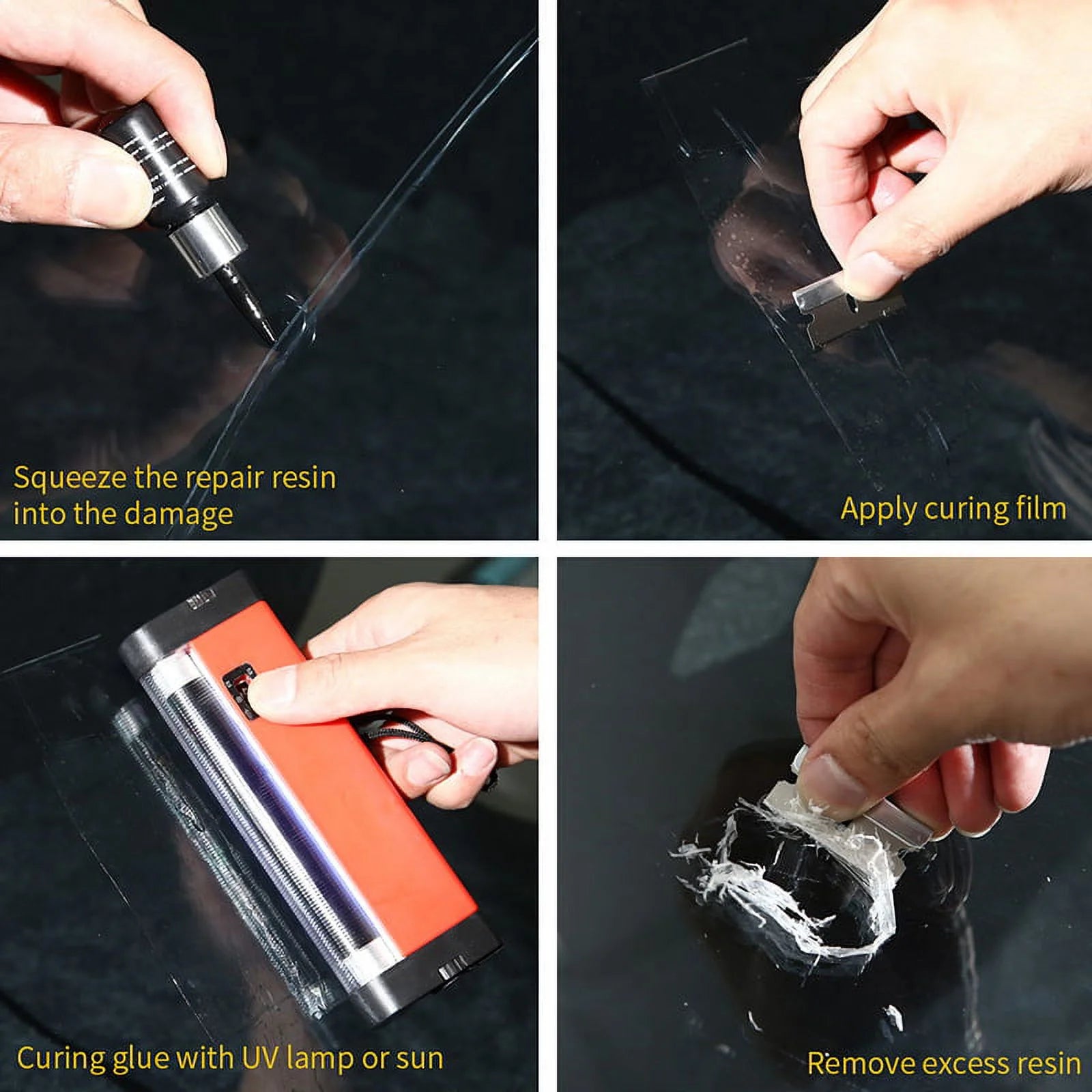 Squeeze the repair resin into the damage

Apply curing film

Curing glue with UV lamp or sun

Remove excess resin