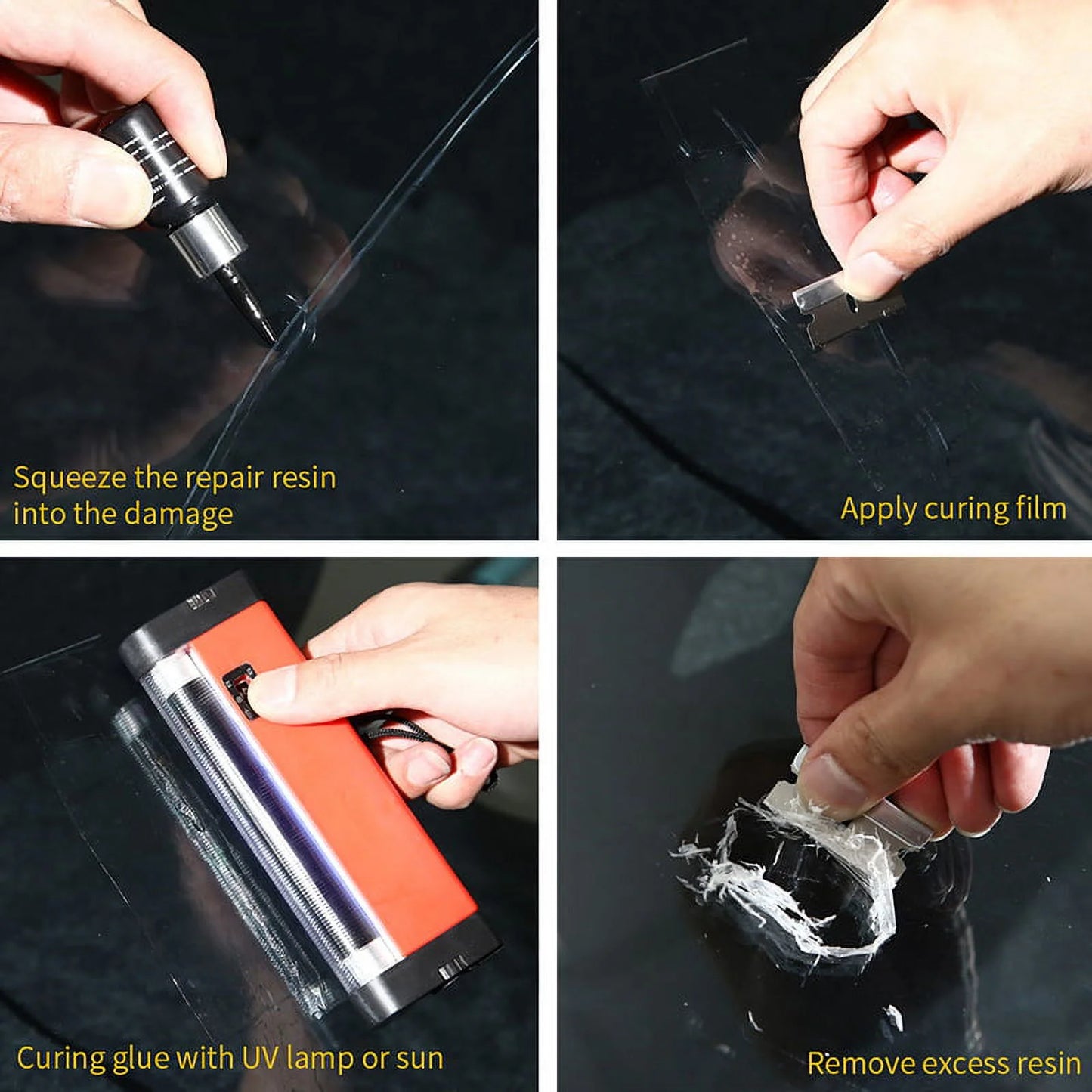 Squeeze the repair resin into the damage

Apply curing film

Curing glue with UV lamp or sun

Remove excess resin