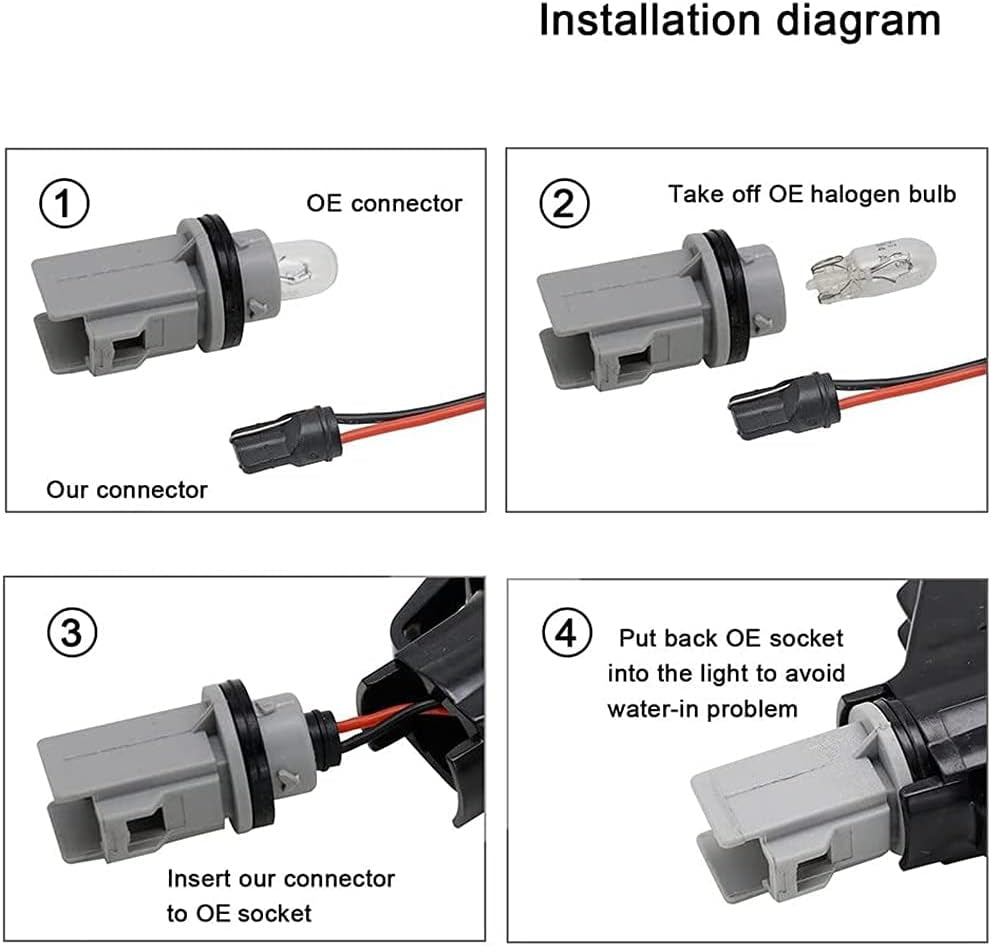 Installation diagram

①
OE connector
Our connector

②
Take off OE halogen bulb

③
Insert our connector to OE socket

④
Put back OE socket into the light to avoid water-in problem